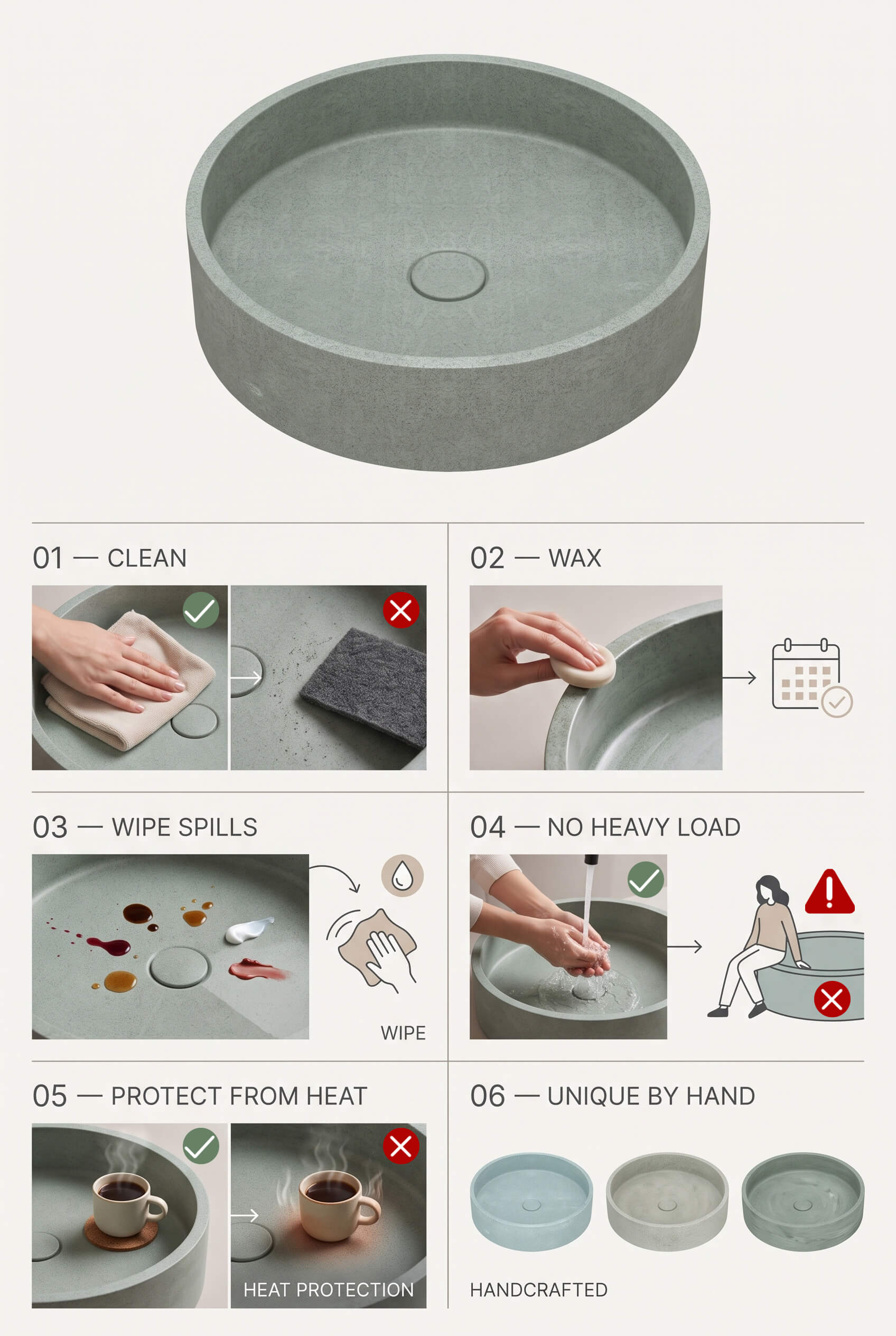 01 — CLEAN

02 — WAX

03 — WIPE SPILLS

WIPE

04 — NO HEAVY LOAD

05 — PROTECT FROM HEAT

HEAT PROTECTION

06 — UNIQUE BY HAND

HANDCRAFTED